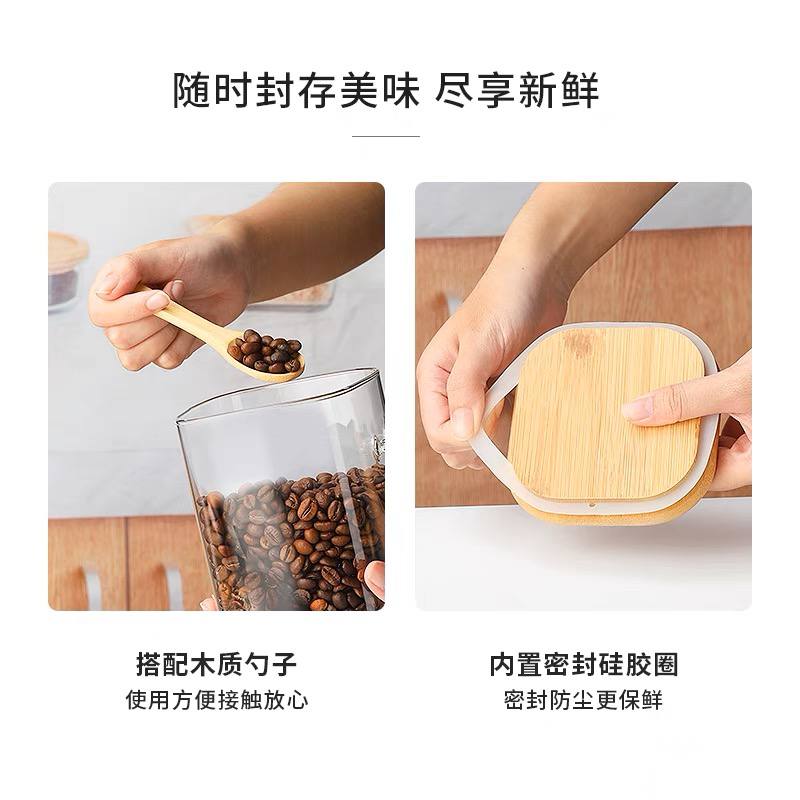 随时封存美味 尽享新鲜

搭配木质勺子
使用方便接触放心

内置密封硅胶圈
密封防尘更保鲜